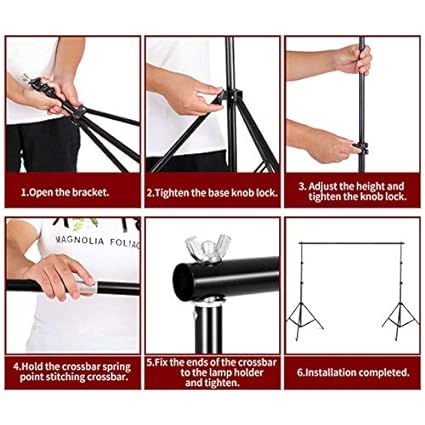 1.Open the bracket.

2.Tighten the base knob lock.

3. Adjust the height and tighten the knob lock.

MAGNOLIA FOLIAG

4.Hold the crossbar spring point stitching crossbar.

5.Fix the ends of the crossbar to the lamp holder and tighten.

6.Installation completed.